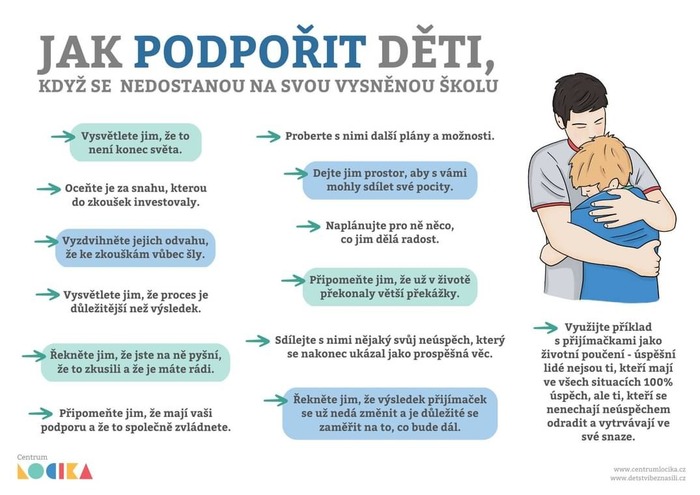 JAK PODPOŘIT DĚTI,
KDYŽ SE NEDOSTANOU NA SVOU VYSNĚNOU ŠKOLU

Vysvětlete jim, že to není konec světa.

Oceňte je za snahu, kterou do zkoušek investovaly.

Vyzdvihněte jejich odvahu, že ke zkouškám vůbec šly.

Vysvětlete jim, že proces je důležitější než výsledek.

Řekněte jim, že jste na ně pyšní, že to zkusili a že je máte rádi.

Připomeňte jim, že mají vaši podporu a že to společně zvládnete.

Proberte s nimi další plány a možnosti.

Dejte jim prostor, aby s vámi mohly sdílet své pocity.

Naplánujte pro ně něco, co jim dělá radost.

Připomeňte jim, že už v životě překonaly větší překážky.

Sdílejte s nimi nějaký svůj neúspěch, který se nakonec ukázal jako prospěšná věc.

Řekněte jim, že výsledek přijímaček se už nedá změnit a je důležité se zaměřit na to, co bude dál.

Využijte příklad s přijímačkami jako životní poučení - úspěšní lidé nejsou ti, kteří mají ve všech situacích 100% úspěch, ale ti, kteří se nenechají neúspěchem odradit a vytrvávají ve své snaze.

Centrum LOCIKA

www.centrumlocika.cz
www.detstvibeznasili.cz